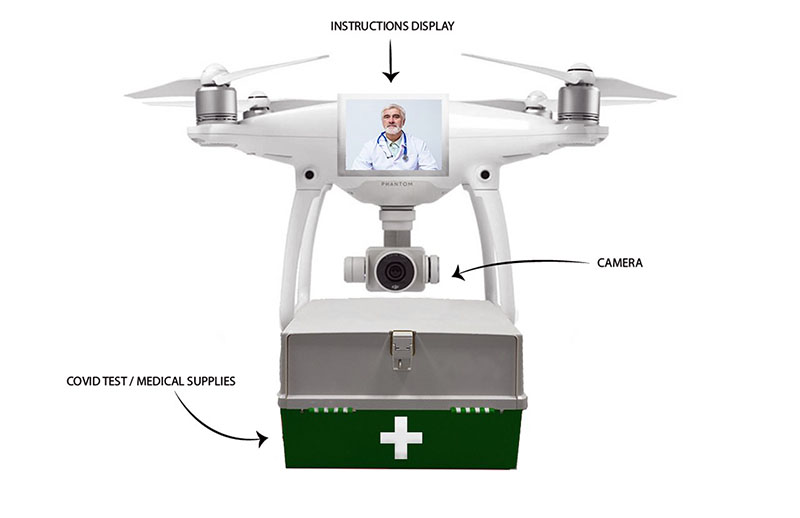 INSTRUCTIONS DISPLAY

PHANTOM

CAMERA

COVID TEST / MEDICAL SUPPLIES